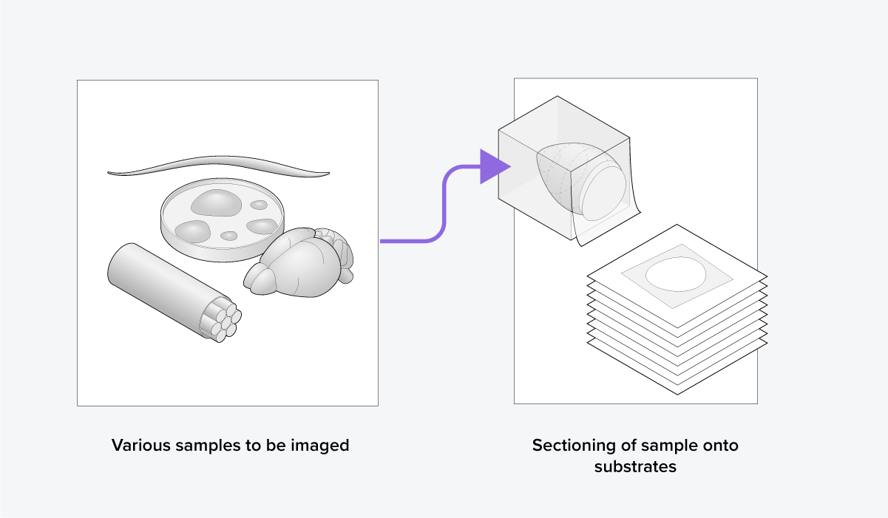 Various samples to be imaged

Sectioning of sample onto substrates